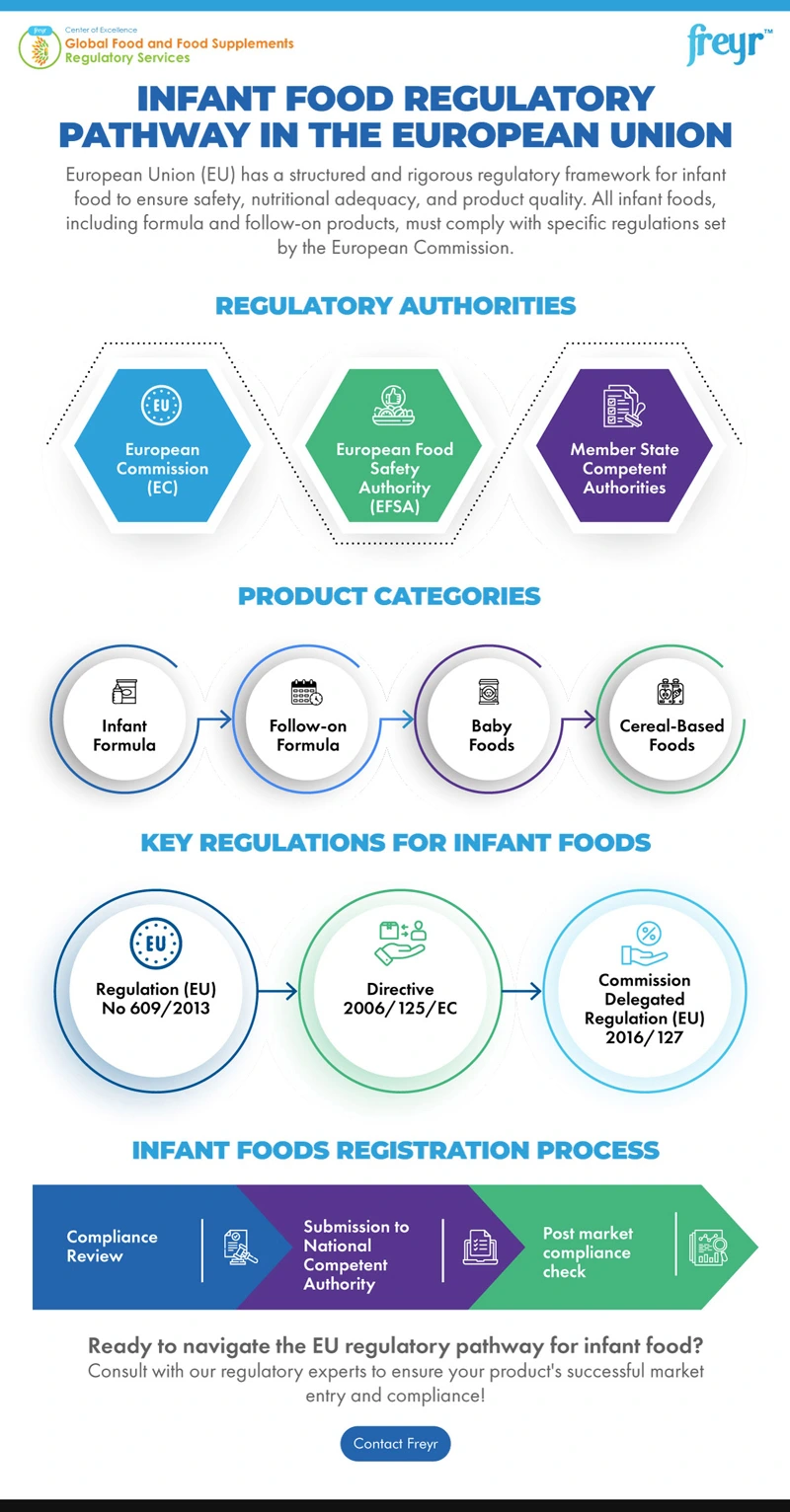 freyr Center of Excellence
Global Food and Food Supplements Regulatory Services

freyr™

INFANT FOOD REGULATORY PATHWAY IN THE EUROPEAN UNION

European Union (EU) has a structured and rigorous regulatory framework for infant food to ensure safety, nutritional adequacy, and product quality. All infant foods, including formula and follow-on products, must comply with specific regulations set by the European Commission.

REGULATORY AUTHORITIES

EU
European Commission (EC)

European Food Safety Authority (EFSA)

Member State Competent Authorities

PRODUCT CATEGORIES

Infant Formula

Follow-on Formula

Baby Foods

Cereal-Based Foods

KEY REGULATIONS FOR INFANT FOODS

EU
Regulation (EU) No 609/2013

Directive 2006/125/EC

Commission Delegated Regulation (EU) 2016/127

INFANT FOODS REGISTRATION PROCESS

Compliance Review

Submission to National Competent Authority

Post market compliance check

Ready to navigate the EU regulatory pathway for infant food?
Consult with our regulatory experts to ensure your product's successful market entry and compliance!

Contact Freyr