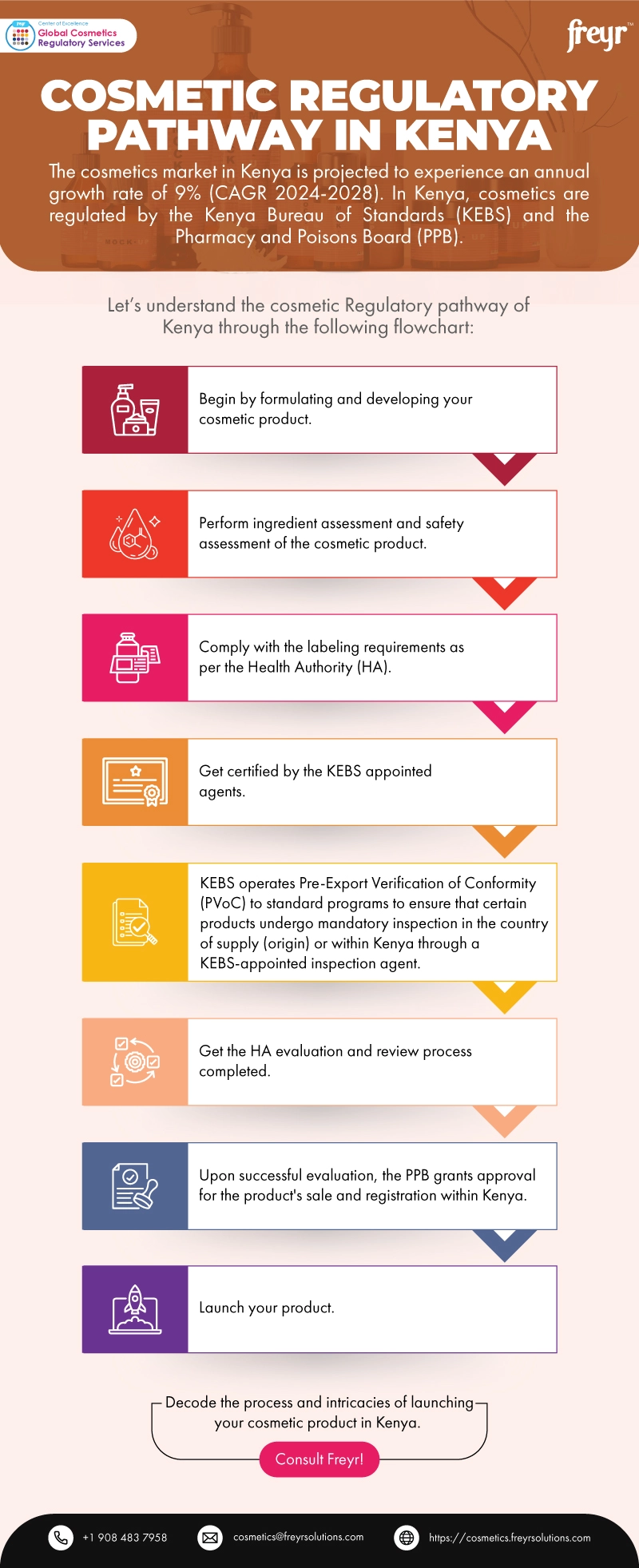 Center of Excellence
Global Cosmetics
Regulatory Services

freyr™

COSMETIC REGULATORY PATHWAY IN KENYA

The cosmetics market in Kenya is projected to experience an annual growth rate of 9% (CAGR 2024-2028). In Kenya, cosmetics are regulated by the Kenya Bureau of Standards (KEBS) and the Pharmacy and Poisons Board (PPB).

Let's understand the cosmetic Regulatory pathway of Kenya through the following flowchart:

Begin by formulating and developing your cosmetic product.

Perform ingredient assessment and safety assessment of the cosmetic product.

Comply with the labeling requirements as per the Health Authority (HA).

Get certified by the KEBS appointed agents.

KEBS operates Pre-Export Verification of Conformity (PVoC) to standard programs to ensure that certain products undergo mandatory inspection in the country of supply (origin) or within Kenya through a KEBS-appointed inspection agent.

Get the HA evaluation and review process completed.

Upon successful evaluation, the PPB grants approval for the product's sale and registration within Kenya.

Launch your product.

Decode the process and intricacies of launching your cosmetic product in Kenya.

Consult Freyr!

+1 908 483 7958 cosmetics@freyrsolutions.com https://cosmetics.freyrsolutions.com