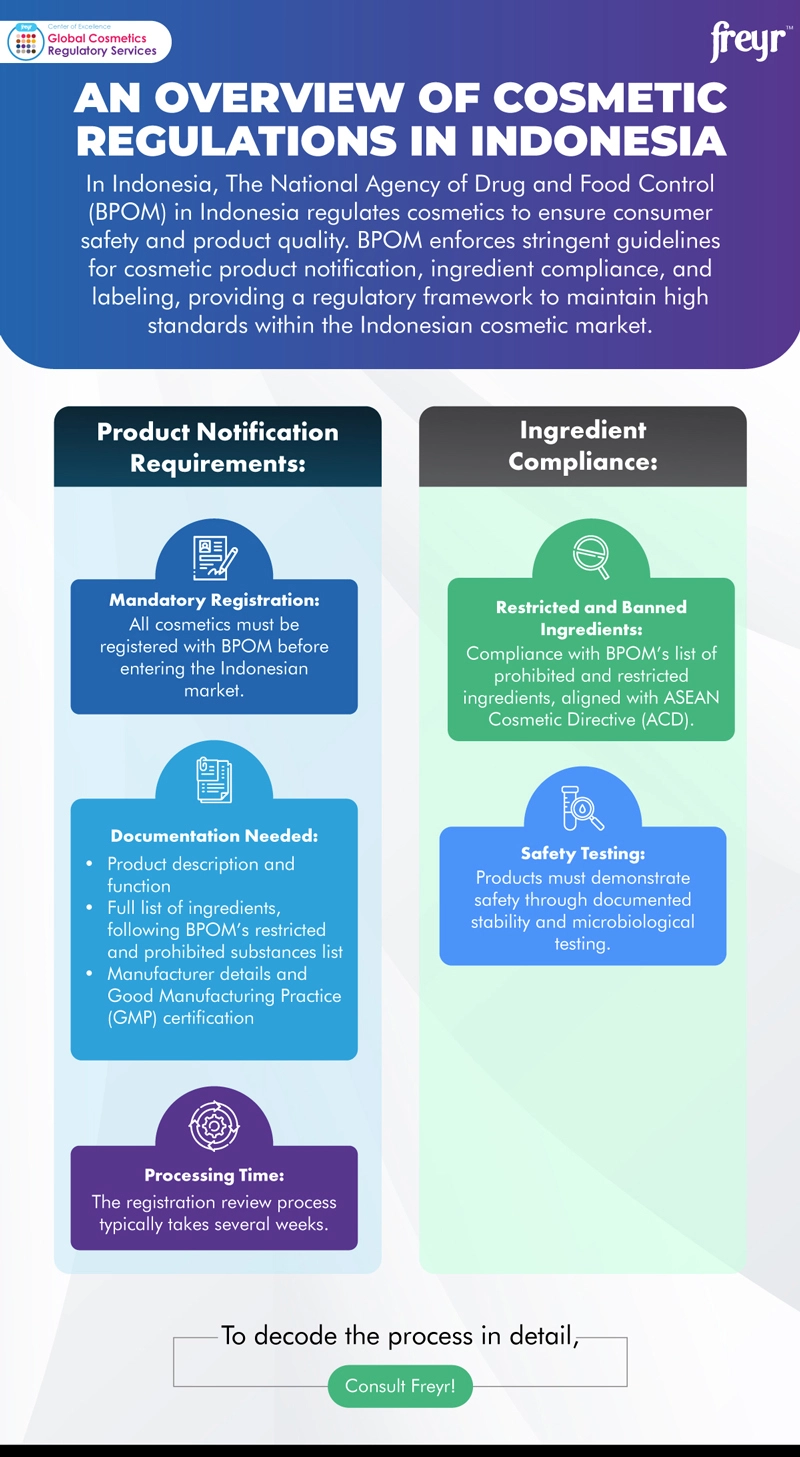 freyr
Center of Excellence
Global Cosmetics Regulatory Services

freyr™

AN OVERVIEW OF COSMETIC REGULATIONS IN INDONESIA

In Indonesia, The National Agency of Drug and Food Control (BPOM) in Indonesia regulates cosmetics to ensure consumer safety and product quality. BPOM enforces stringent guidelines for cosmetic product notification, ingredient compliance, and labeling, providing a regulatory framework to maintain high standards within the Indonesian cosmetic market.

Product Notification Requirements:

Mandatory Registration:
All cosmetics must be registered with BPOM before entering the Indonesian market.

Documentation Needed:
• Product description and function
• Full list of ingredients, following BPOM's restricted and prohibited substances list
• Manufacturer details and Good Manufacturing Practice (GMP) certification

Processing Time:
The registration review process typically takes several weeks.

Ingredient Compliance:

Restricted and Banned Ingredients:
Compliance with BPOM's list of prohibited and restricted ingredients, aligned with ASEAN Cosmetic Directive (ACD).

Safety Testing:
Products must demonstrate safety through documented stability and microbiological testing.

To decode the process in detail,

Consult Freyr!