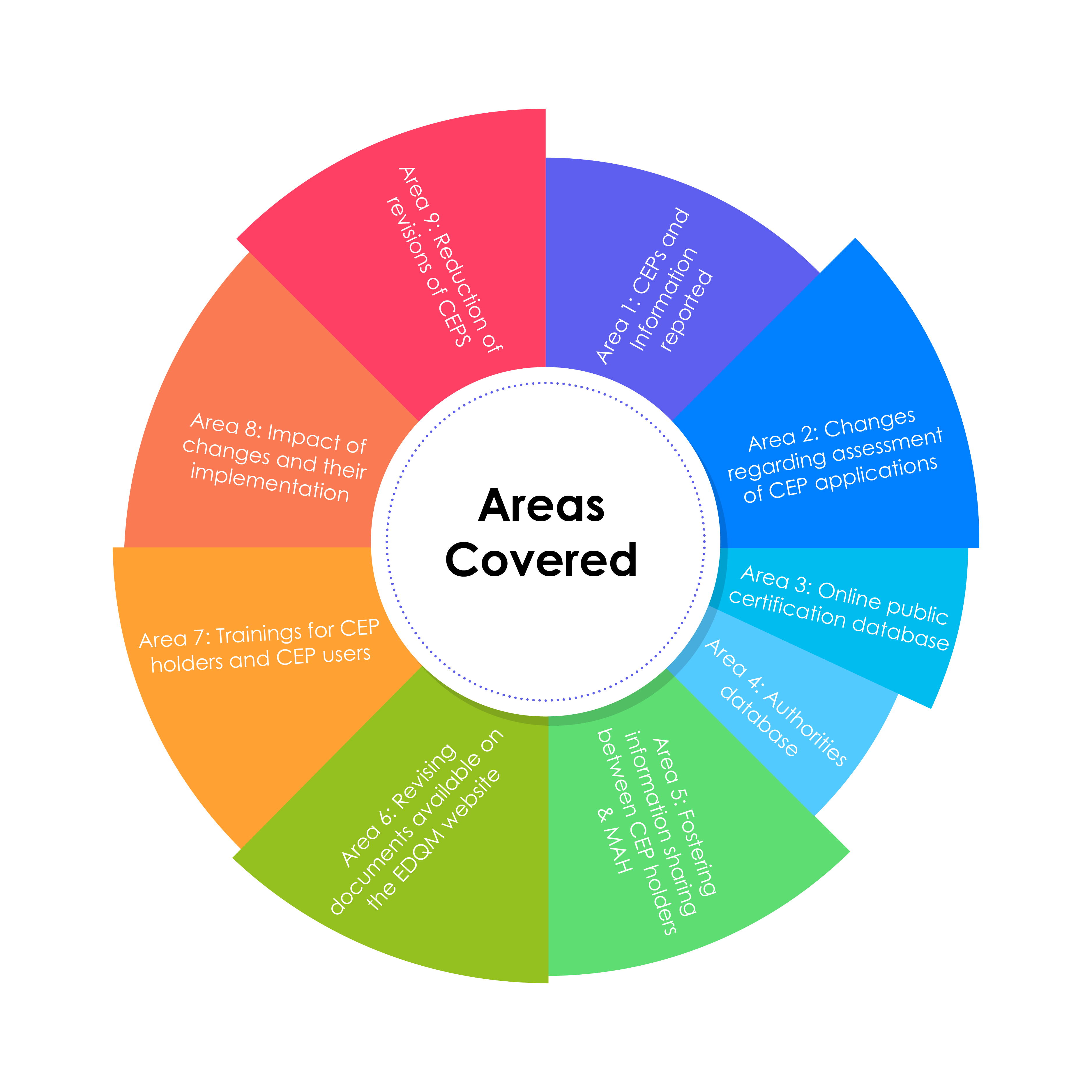 Areas Covered

Area 1: CEPs and Information reported

Area 2: Changes regarding assessment of CEP applications

Area 3: Online public certification database

Area 4: Authorities database

Area 5: Fostering information sharing between CEP holders & MAH

Area 6: Revising documents available on the EDQM website

Area 7: Trainings for CEP holders and CEP users

Area 8: Impact of changes and their implementation

Area 9: Reduction of revisions of CEPS