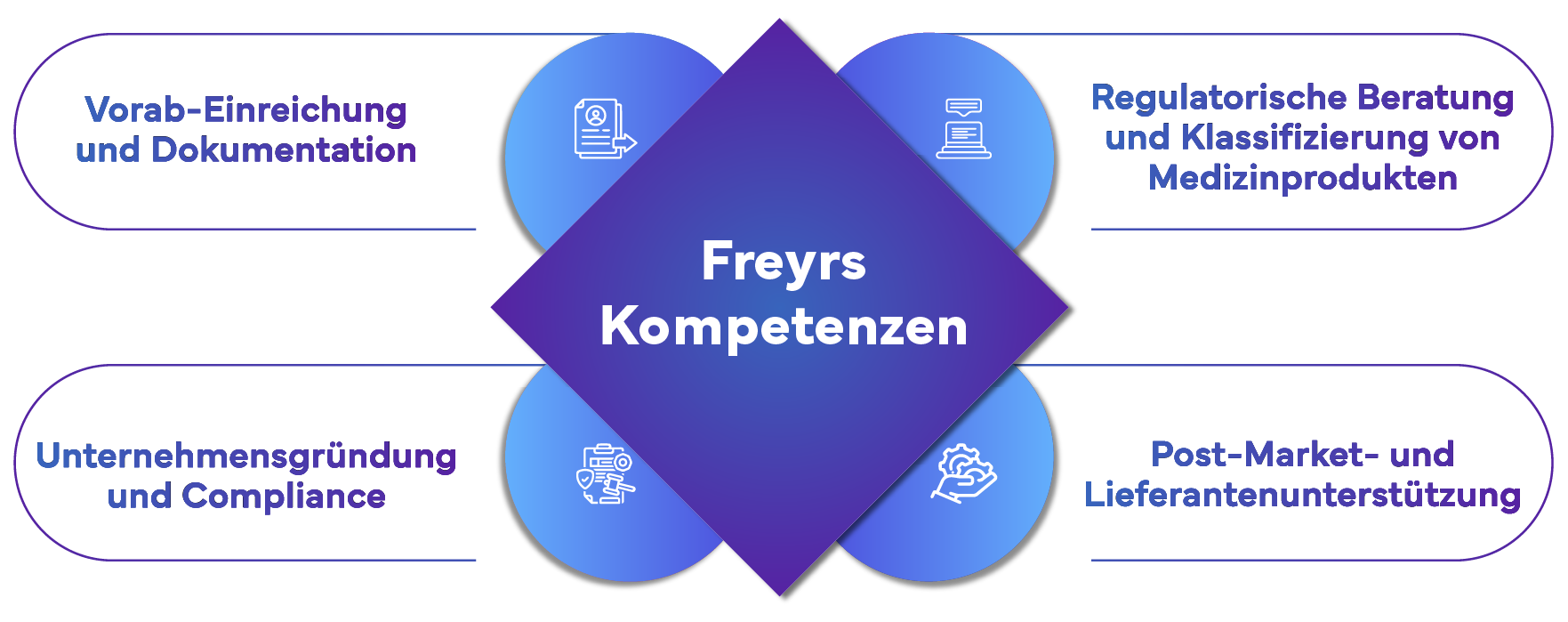 Vorab-Einreichung und Dokumentation

Regulatorische Beratung und Klassifizierung von Medizinprodukten

Freyrs Kompetenzen

Unternehmensgründung und Compliance

Post-Market- und Lieferantenunterstützung