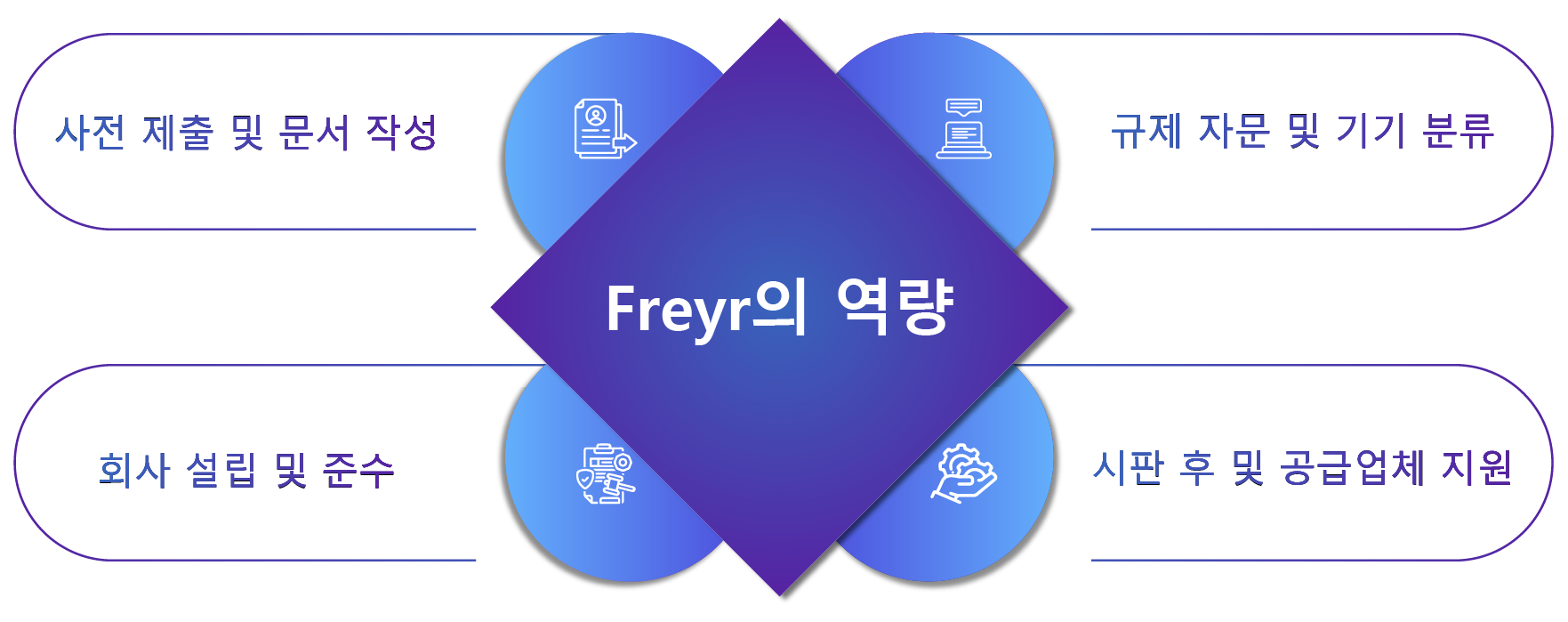 사전 제출 및 문서 작성

규제 자문 및 기기 분류

Freyr의 역량

회사 설립 및 준수

시판 후 및 공급업체 지원