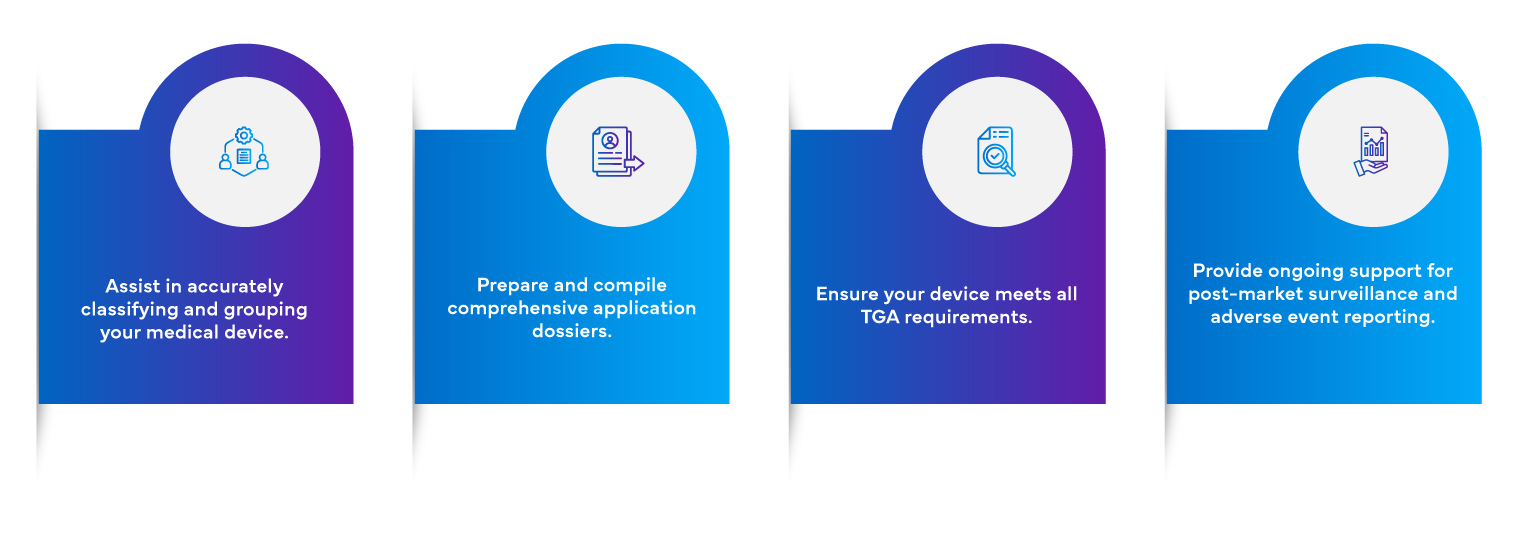 Assist in accurately classifying and grouping your medical device.

Prepare and compile comprehensive application dossiers.

Ensure your device meets all TGA requirements.

Provide ongoing support for post-market surveillance and adverse event reporting.